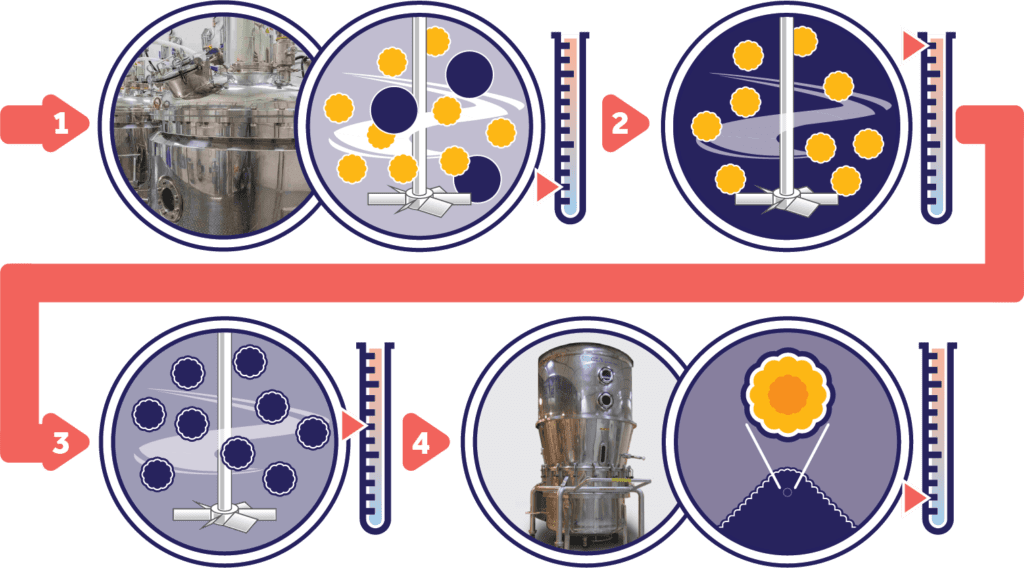 1
2
3
4